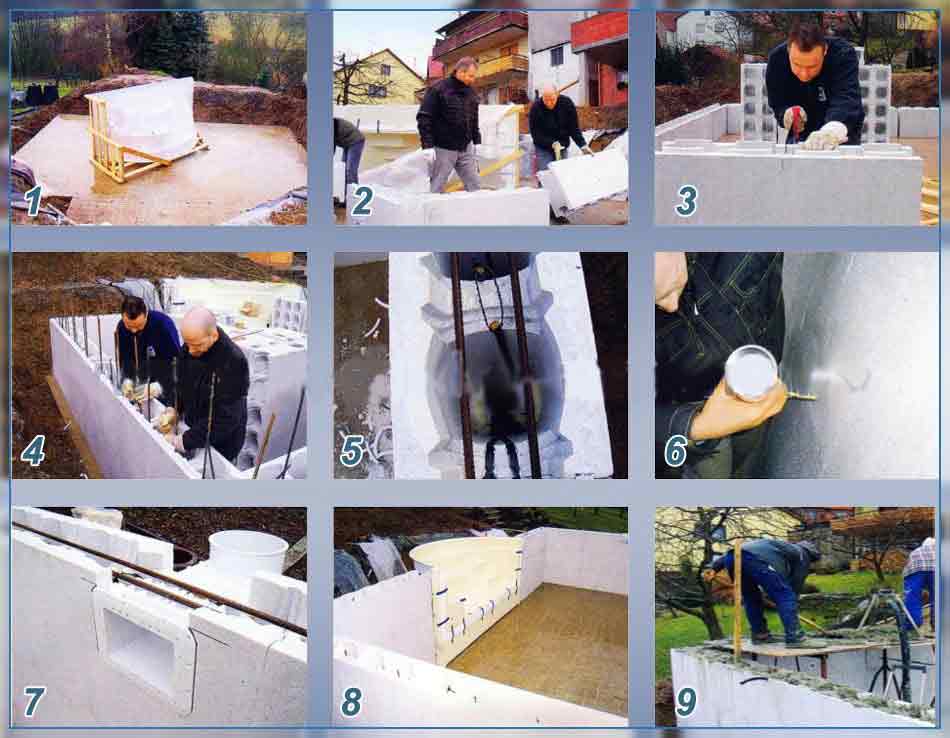 1
2
3
4
5
6
7
8
9